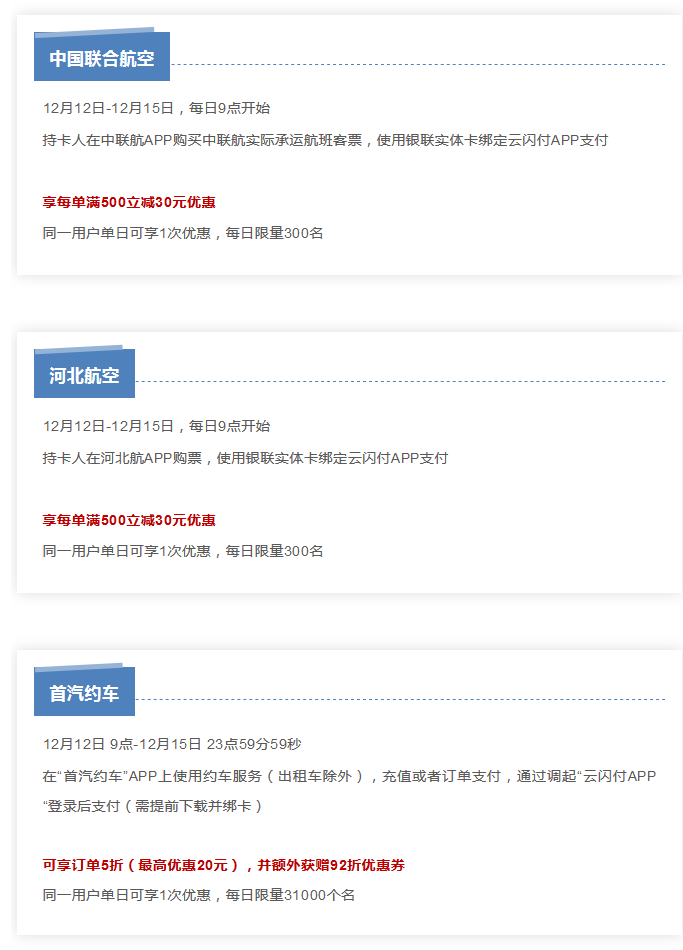 中国联合航空

12月12日-12月15日，每日9点开始

持卡人在中联航APP购买中联航实际承运航班客票，使用银联实体卡绑定云闪付APP支付

享每单满500立减30元优惠

同一用户单日可享1次优惠，每日限量300名

河北航空

12月12日-12月15日，每日9点开始

持卡人在河北航APP购票，使用银联实体卡绑定云闪付APP支付

享每单满500立减30元优惠

同一用户单日可享1次优惠，每日限量300名

首汽约车

12月12日 9点-12月15日 23点59分59秒

在“首汽约车”APP上使用约车服务（出租车除外），充值或者订单支付，通过调起“云闪付APP“登录后支付（需提前下载并绑卡）

可享订单5折（最高优惠20元），并额外获赠92折优惠券

同一用户单日可享1次优惠，每日限量31000个名